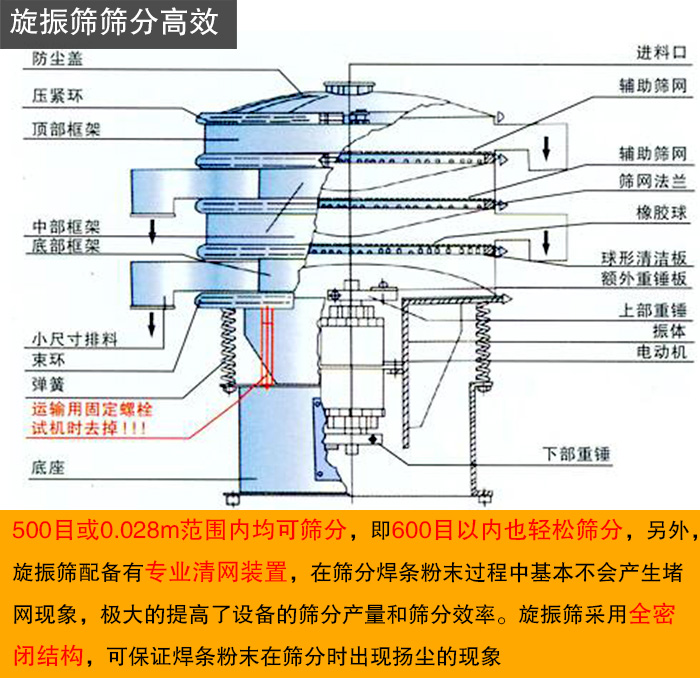 旋振筛筛分高效

防尘盖
压紧环
顶部框架
中部框架
底部框架
小尺寸排料
束环
弹簧
运输用固定螺栓
试机时去掉!!!
底座

进料口
辅助筛网
辅助筛网
筛网法兰
橡胶球
球形清洁板
额外重锤板
上部重锤
振体
电动机
下部重锤

500目或0.028m范围内均可筛分，即600目以内也轻松筛分，另外，旋振筛配备有专业清网装置，在筛分焊条粉末过程中基本不会产生堵网现象，极大的提高了设备的筛分产量和筛分效率。旋振筛采用全密闭结构，可保证焊条粉末在筛分时出现扬尘的现象