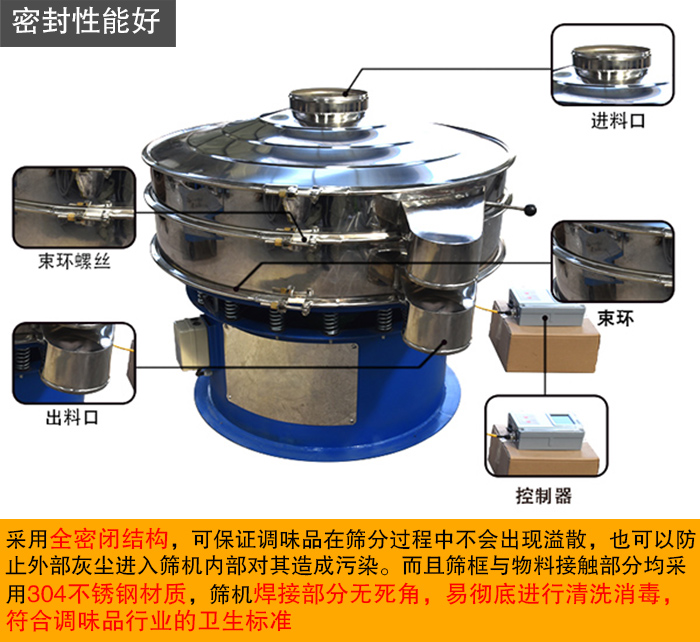 密封性能好

进料口

束环螺丝

束环

出料口

控制器

采用全密闭结构，可保证调味品在筛分过程中不会出现溢散，也可以防止外部灰尘进入筛机内部对其造成污染。而且筛框与物料接触部分均采用304不锈钢材质，筛机焊接部分无死角，易彻底进行清洗消毒，符合调味品行业的卫生标准