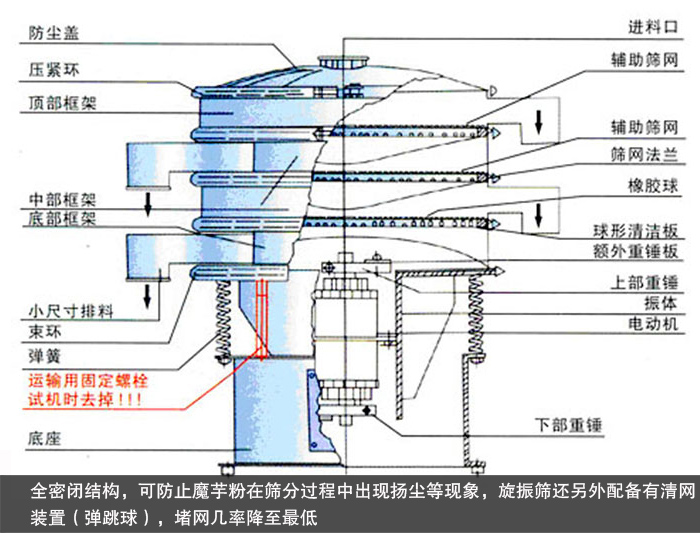 防尘盖
压紧环
顶部框架
中部框架
底部框架
小尺寸排料
束环
弹簧
运输用固定螺栓
试机时去掉！！！
底座

进料口
辅助筛网
辅助筛网
筛网法兰
橡胶球
球形清洁板
额外重锤板
上部重锤
振体
电动机
下部重锤

全密闭结构，可防止魔芋粉在筛分过程中出现扬尘等现象，旋振筛还另外配备有清网装置（弹跳球），堵网几率降至最低